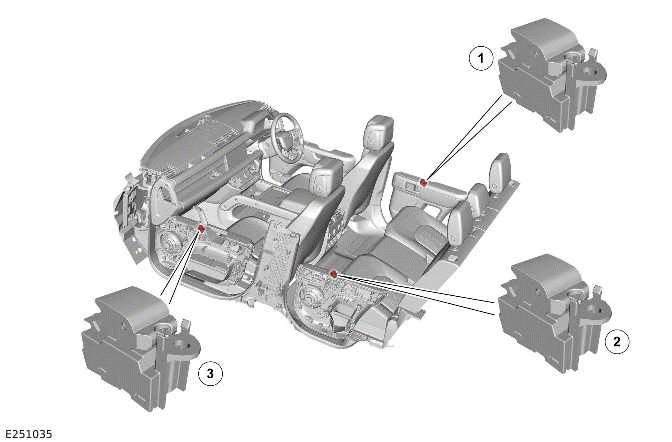 1
2
3
E251035